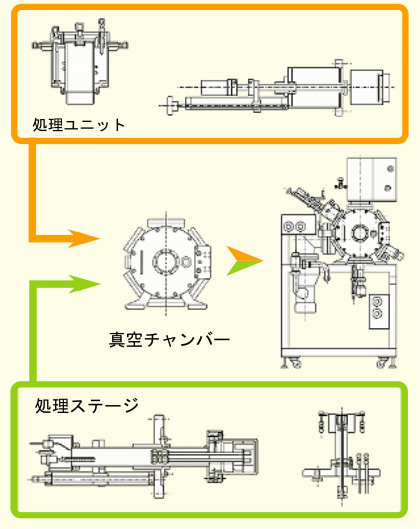 処理ユニット

真空チャンバー

処理ステージ